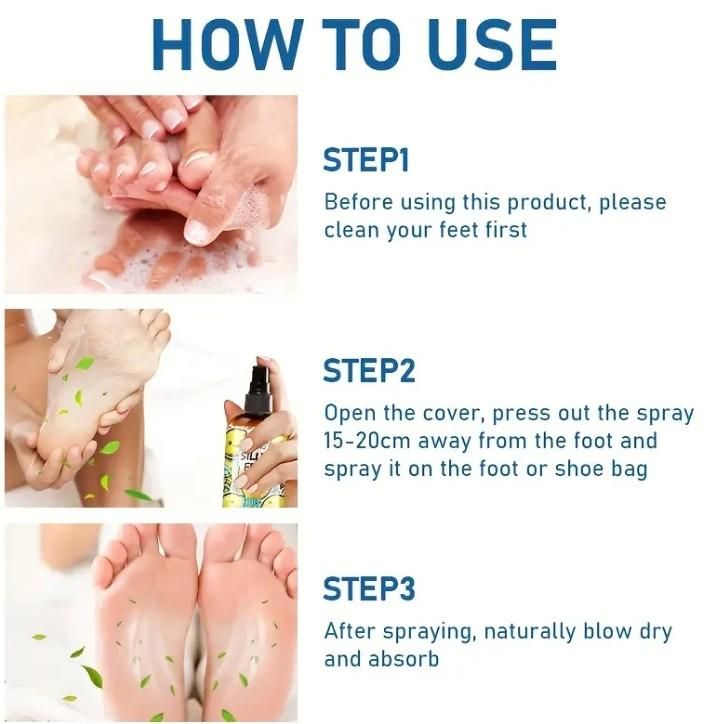 HOW TO USE

STEP1
Before using this product, please clean your feet first

STEP2
Open the cover, press out the spray 15-20cm away from the foot and spray it on the foot or shoe bag

STEP3
After spraying, naturally blow dry and absorb